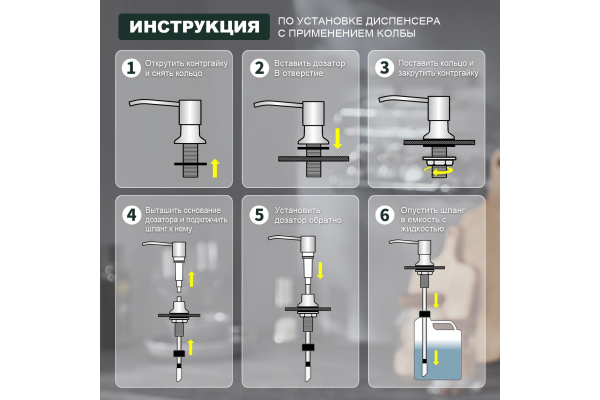 ИНСТРУКЦИЯ ПО УСТАНОВКЕ ДИСПЕНСЕРА С ПРИМЕНЕНИЕМ КОЛБЫ

1 Открутить контргайку и снять кольцо

2 Вставить дозатор В отверстие

3 Поставить кольцо и закрутить контргайку

4 Вытащить основание дозатора и подключить шланг к нему

5 Установить дозатор обратно

6 Опустить шланг в емкость с жидкостью