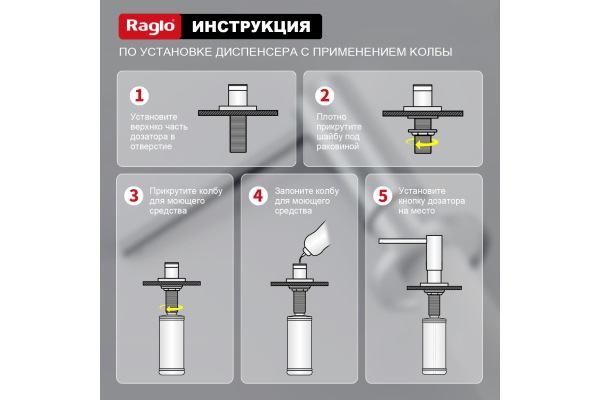 Raglo ИНСТРУКЦИЯ

ПО УСТАНОВКЕ ДИСПЕНСЕРА С ПРИМЕНЕНИЕМ КОЛБЫ

1
Установите верхнюю часть дозатора в отверстие

2
Плотно прикрутите шайбу под раковиной

3
Прикрутите колбу для моющего средства

4
Запоните колбу для моющего средства

5
Установите кнопку дозатора на место