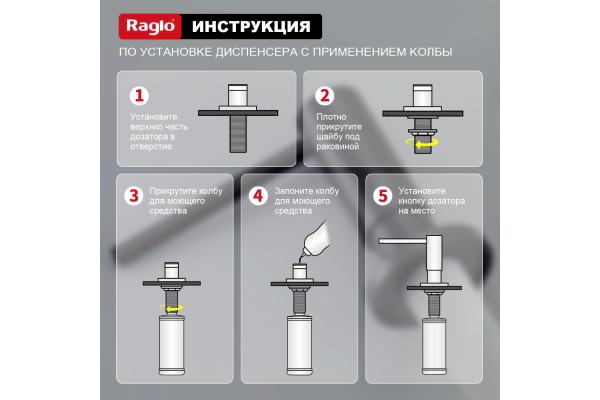 Raglo ИНСТРУКЦИЯ

ПО УСТАНОВКЕ ДИСПЕНСЕРА С ПРИМЕНЕНИЕМ КОЛБЫ

1 Установите верхнюю часть дозатора в отверстие

2 Плотно прикрутите шайбу под раковиной

3 Прикрутите колбу для моющего средства

4 Запоните колбу для моющего средства

5 Установите кнопку дозатора на место