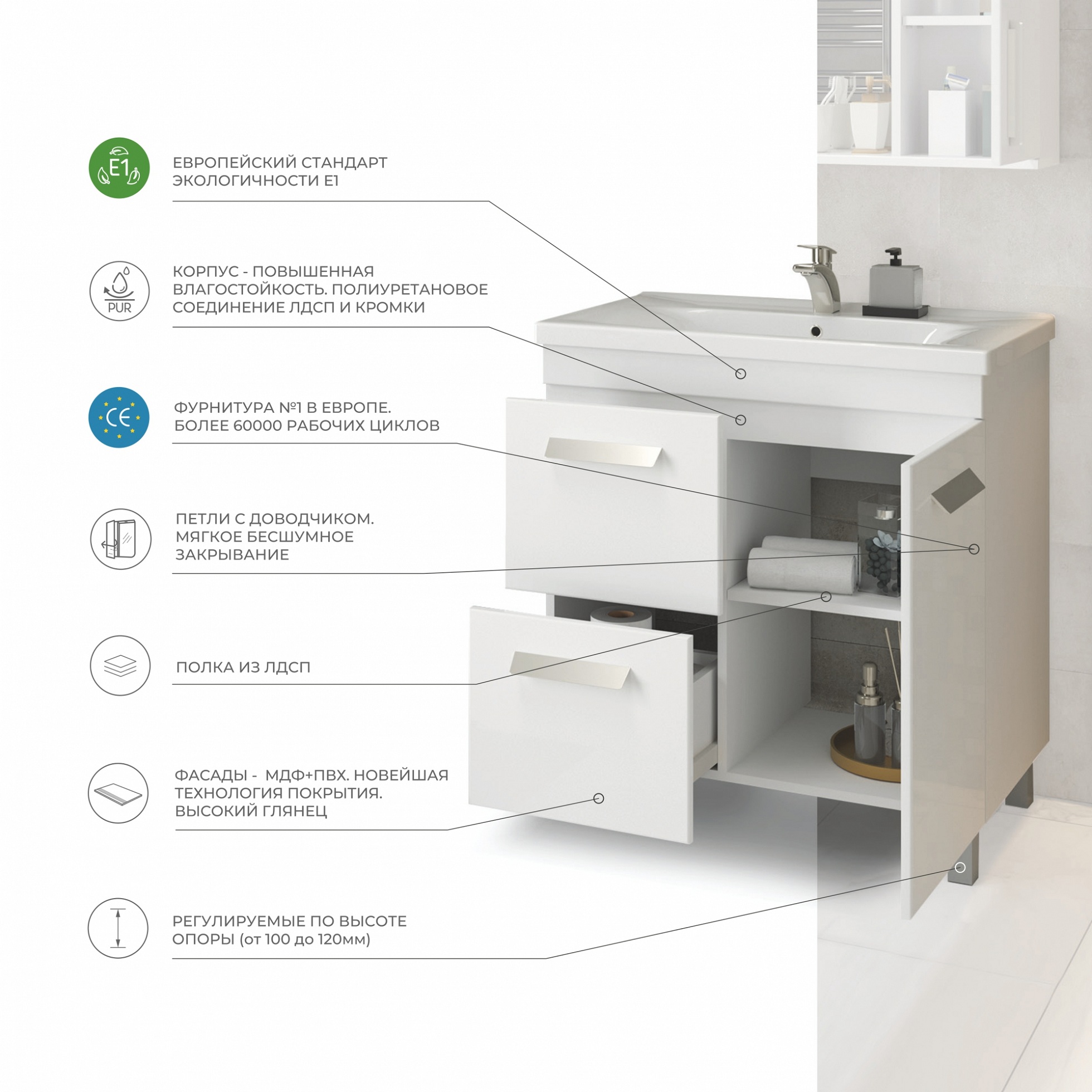 E1

ЕВРОПЕЙСКИЙ СТАНДАРТ ЭКОЛОГИЧНОСТИ Е1

PUR

КОРПУС - ПОВЫШЕННАЯ ВЛАГОСТОЙКОСТЬ. ПОЛИУРЕТАНОВОЕ СОЕДИНЕНИЕ ЛДСП И КРОМКИ

CE

ФУРНИТУРА №1 В ЕВРОПЕ. БОЛЕЕ 60000 РАБОЧИХ ЦИКЛОВ

ПЕТЛИ С ДОВОДЧИКОМ. МЯГКОЕ БЕСШУМНОЕ ЗАКРЫВАНИЕ

ПОЛКА ИЗ ЛДСП

ФАСАДЫ - МДФ+ПВХ. НОВЕЙШАЯ ТЕХНОЛОГИЯ ПОКРЫТИЯ. ВЫСОКИЙ ГЛЯНЕЦ

РЕГУЛИРУЕМЫЕ ПО ВЫСОТЕ ОПОРЫ (от 100 до 120мм)