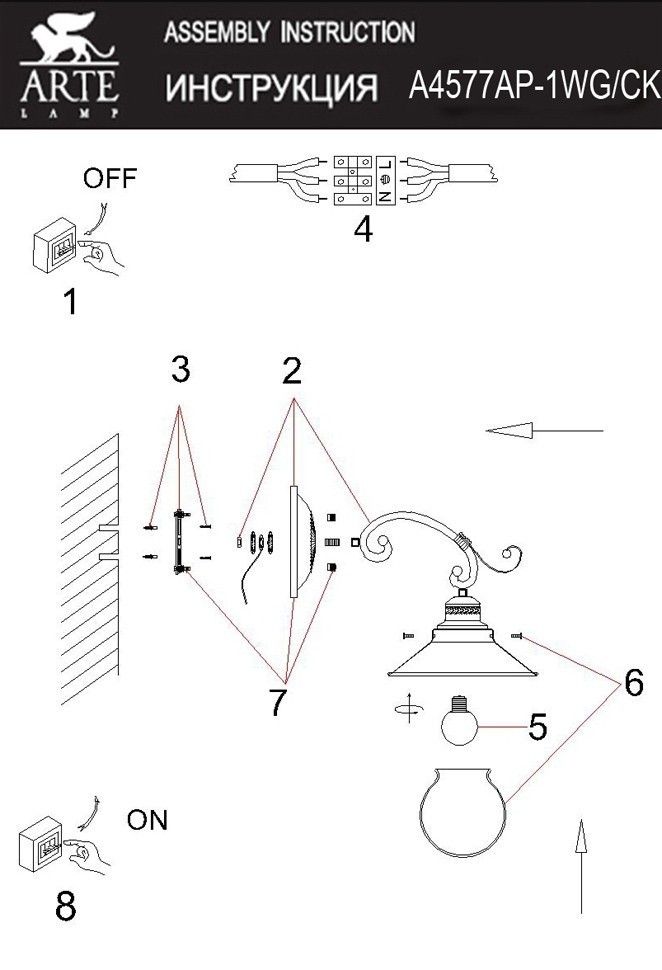 ARTE
LAMP
ASSEMBLY INSTRUCTION
ИНСТРУКЦИЯ A4577AP-1WG/CK

OFF

1

N L

4

3

2

7

6

5

ON

8